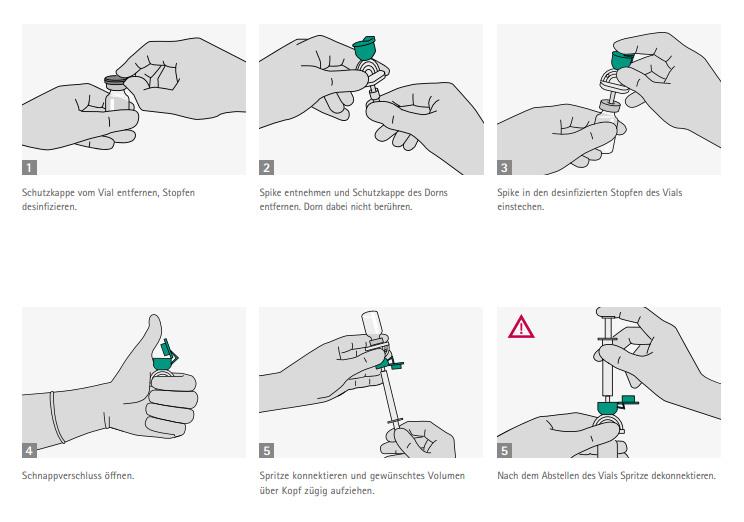 1

Schutzkappe vom Vial entfernen, Stopfen desinfizieren.

2

Spike entnehmen und Schutzkappe des Dorns entfernen. Dorn dabei nicht berühren.

3

Spike in den desinfizierten Stopfen des Vials einstechen.

4

Schnappverschluss öffnen.

5

Spritze konnektieren und gewünschtes Volumen über Kopf zügig aufziehen.

5

Nach dem Abstellen des Vials Spritze dekonnektieren.