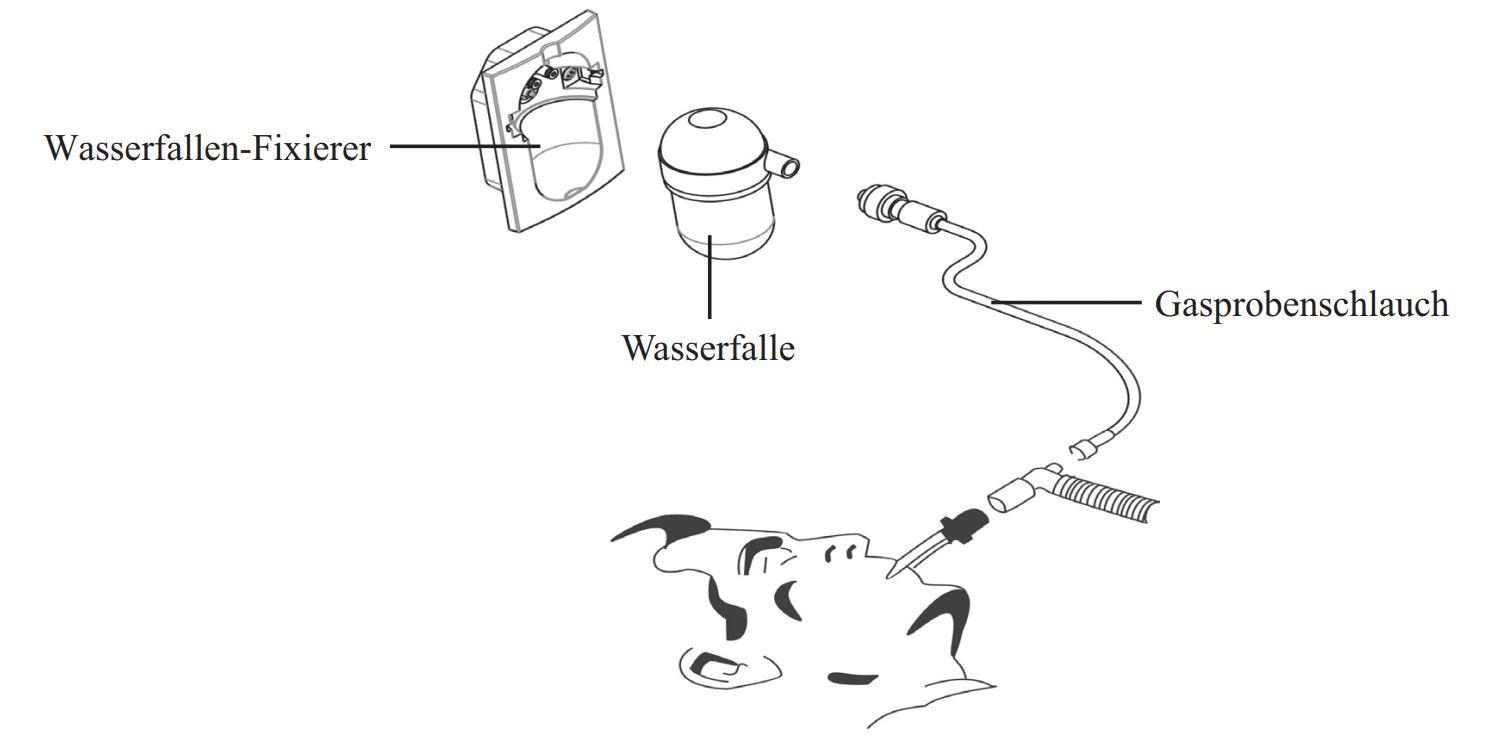 Wasserfallen-Fixierer

Wasserfalle

Gasprobenschlauch